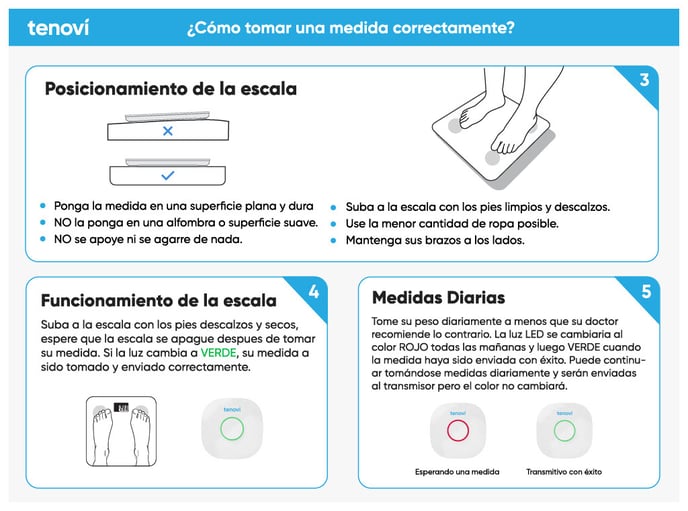 tenoví

¿Cómo tomar una medida correctamente?

3

Posicionamiento de la escala

- Ponga la medida en una superficie plana y dura
- NO la ponga en una alfombra o superficie suave.
- NO se apoye ni se agarre de nada.

- Suba a la escala con los pies limpios y descalzos.
- Use la menor cantidad de ropa posible.
- Mantenga sus brazos a los lados.

4

Funcionamiento de la escala

Suba a la escala con los pies descalzos y secos, espere que la escala se apague despues de tomar su medida. Si la luz cambia a VERDE, su medida a sido tomado y enviado correctamente.

tenoví

5

Medidas Diarias

Tome su peso diariamente a menos que su doctor recomiende lo contrario. La luz LED se cambiaria al color ROJO todas las mañanas y luego VERDE cuando la medida haya sido enviada con éxito. Puede continuar tomándose medidas diariamente y serán enviadas al transmisor pero el color no cambiará.

tenoví

Esperando una medida

tenoví

Transmitivo con éxito