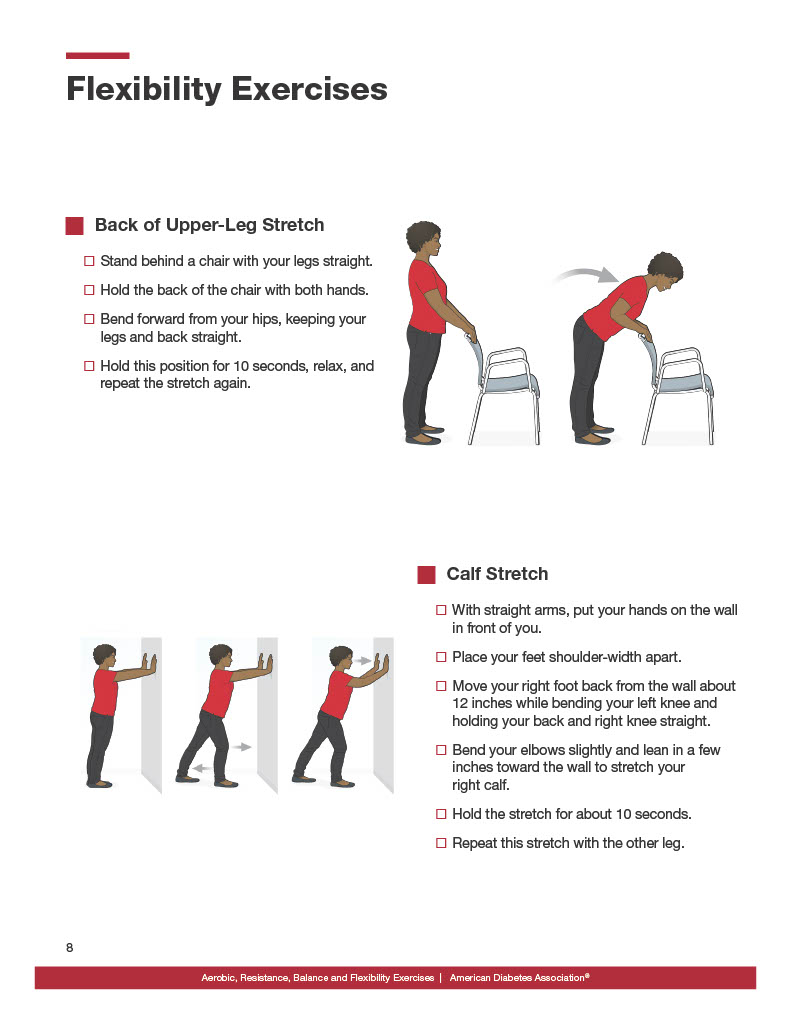 Flexibility Exercises

Back of Upper-Leg Stretch

☐ Stand behind a chair with your legs straight.

☐ Hold the back of the chair with both hands.

☐ Bend forward from your hips, keeping your legs and back straight.

☐ Hold this position for 10 seconds, relax, and repeat the stretch again.

Calf Stretch

☐ With straight arms, put your hands on the wall in front of you.

☐ Place your feet shoulder-width apart.

☐ Move your right foot back from the wall about 12 inches while bending your left knee and holding your back and right knee straight.

☐ Bend your elbows slightly and lean in a few inches toward the wall to stretch your right calf.

☐ Hold the stretch for about 10 seconds.

☐ Repeat this stretch with the other leg.

8

Aerobic, Resistance, Balance and Flexibility Exercises | American Diabetes Association®